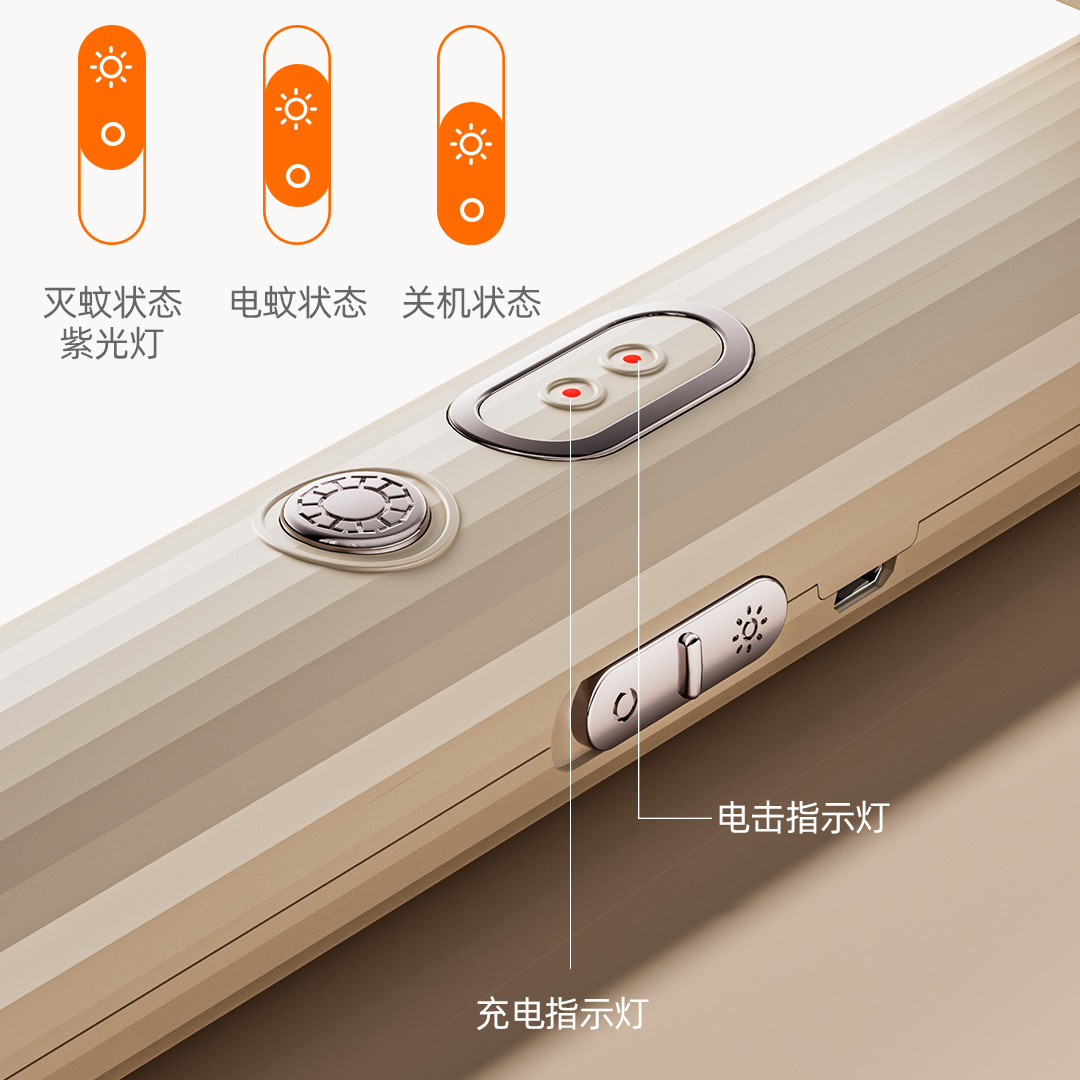 灭蚊状态
紫光灯

电蚊状态

关机状态

电击指示灯

充电指示灯